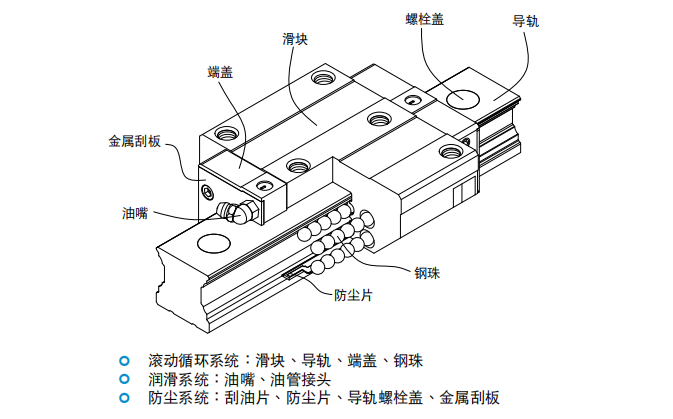 螺栓盖
导轨
滑块
端盖
金属刮板
油嘴
钢珠
防尘片

滚动循环系统：滑块、导轨、端盖、钢珠
润滑系统：油嘴、油管接头
防尘系统：刮油片、防尘片、导轨螺栓盖、金属刮板